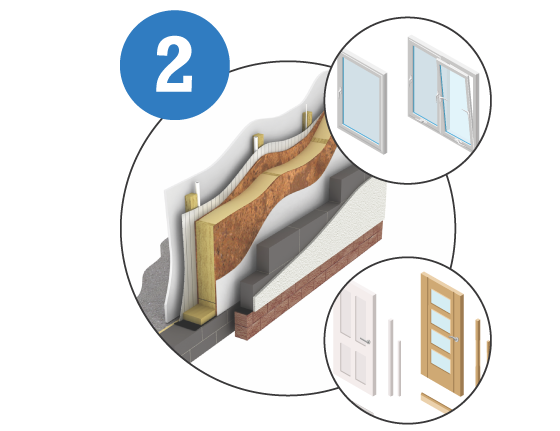 2